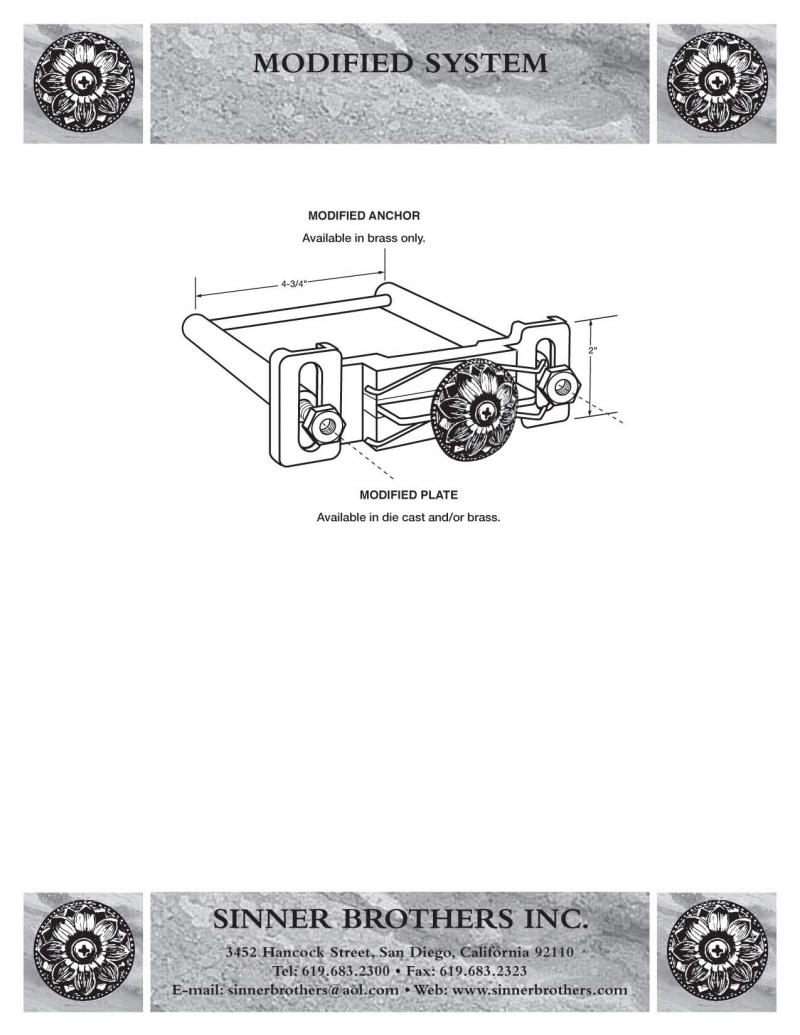 MODIFIED SYSTEM

MODIFIED ANCHOR
Available in brass only.

4-3/4"

2"

MODIFIED PLATE
Available in die cast and/or brass.

SINNER BROTHERS INC.
3452 Hancock Street, San Diego, California 92110
Tel: 619.683.2300 • Fax: 619.683.2323
E-mail: sinnerbrothers@aol.com • Web: www.sinnerbrothers.com